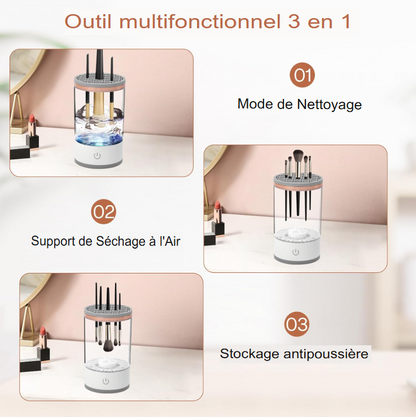 Outil multifonctionnel 3 en 1

01

Mode de Nettoyage

02

Support de Séchage à l'Air

03

Stockage antipoussière