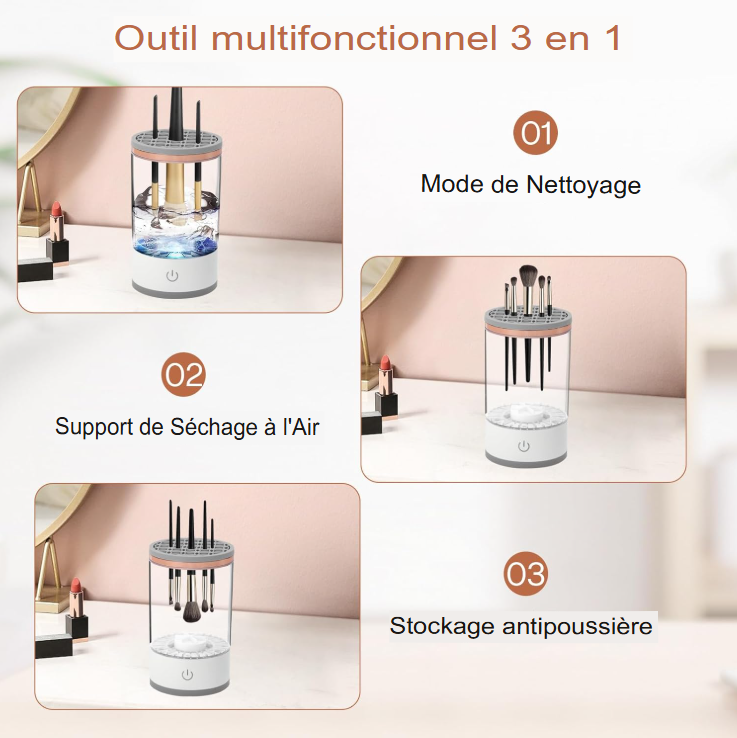 Outil multifonctionnel 3 en 1

01

Mode de Nettoyage

02

Support de Séchage à l'Air

03

Stockage antipoussière