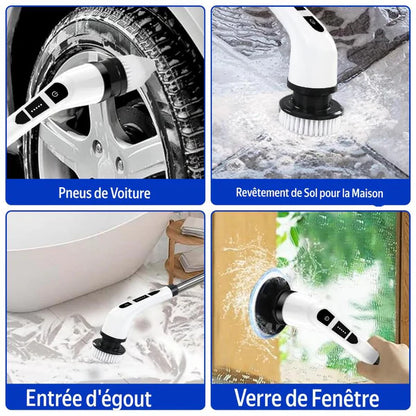 Pneus de Voiture

Revêtement de Sol pour la Maison

Entrée d'égout

Verre de Fenêtre