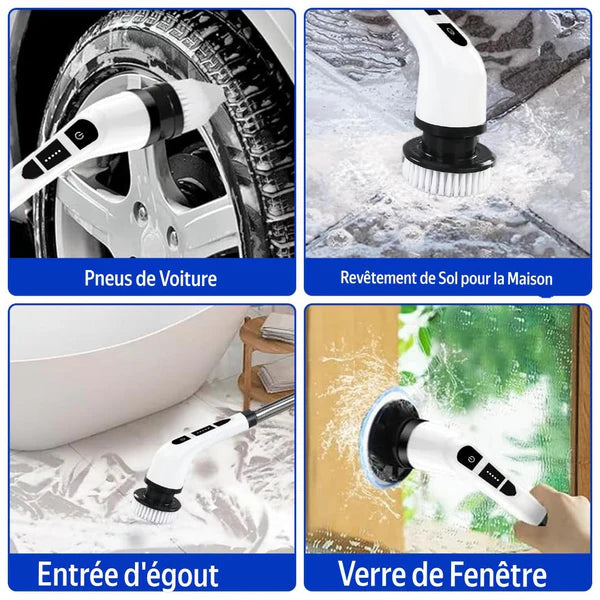 Pneus de Voiture

Revêtement de Sol pour la Maison

Entrée d'égout

Verre de Fenêtre